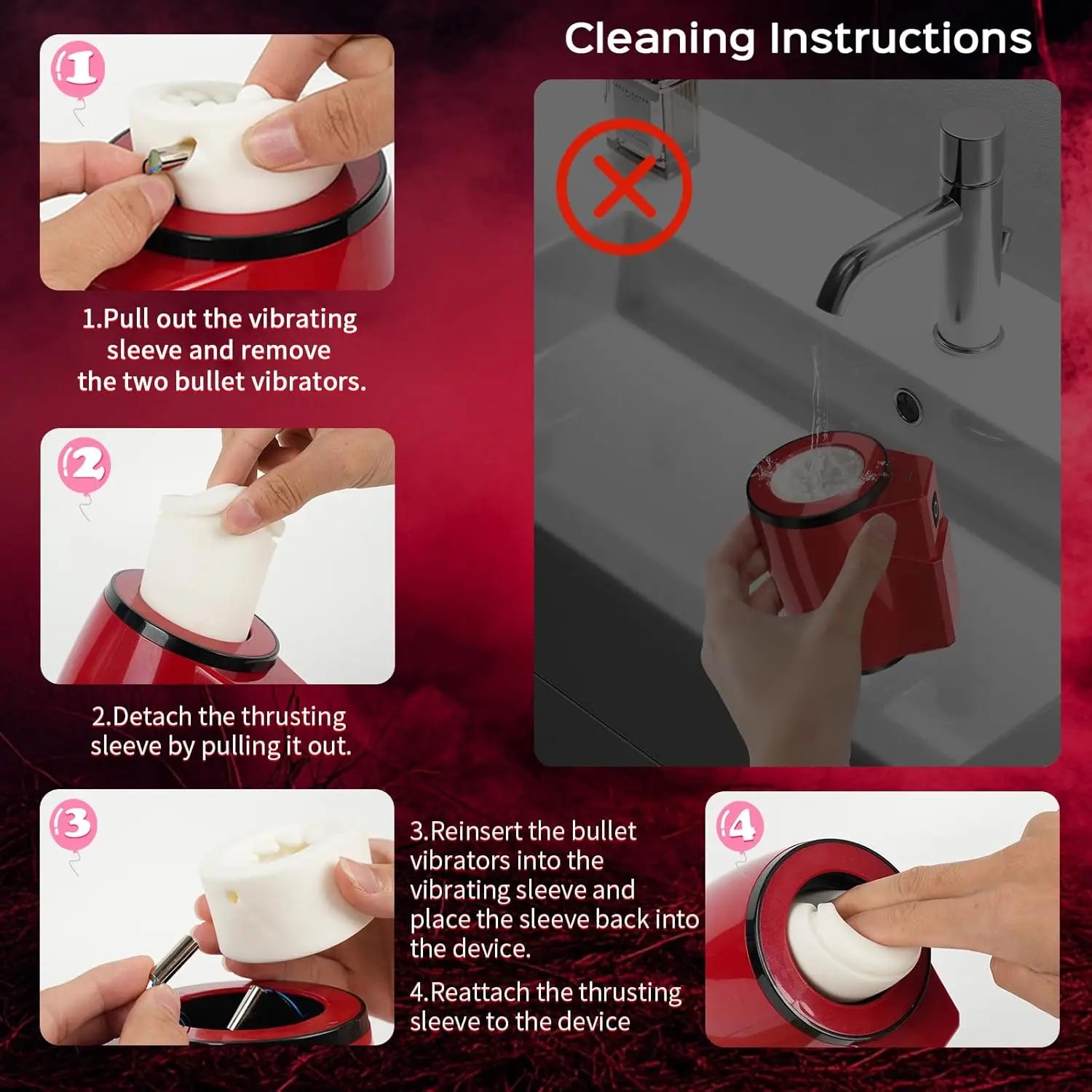 Cleaning Instructions

1

1.Pull out the vibrating sleeve and remove the two bullet vibrators.

2

2.Detach the thrusting sleeve by pulling it out.

3

3.Reinsert the bullet vibrators into the vibrating sleeve and place the sleeve back into the device.

4.Reattach the thrusting sleeve to the device

4