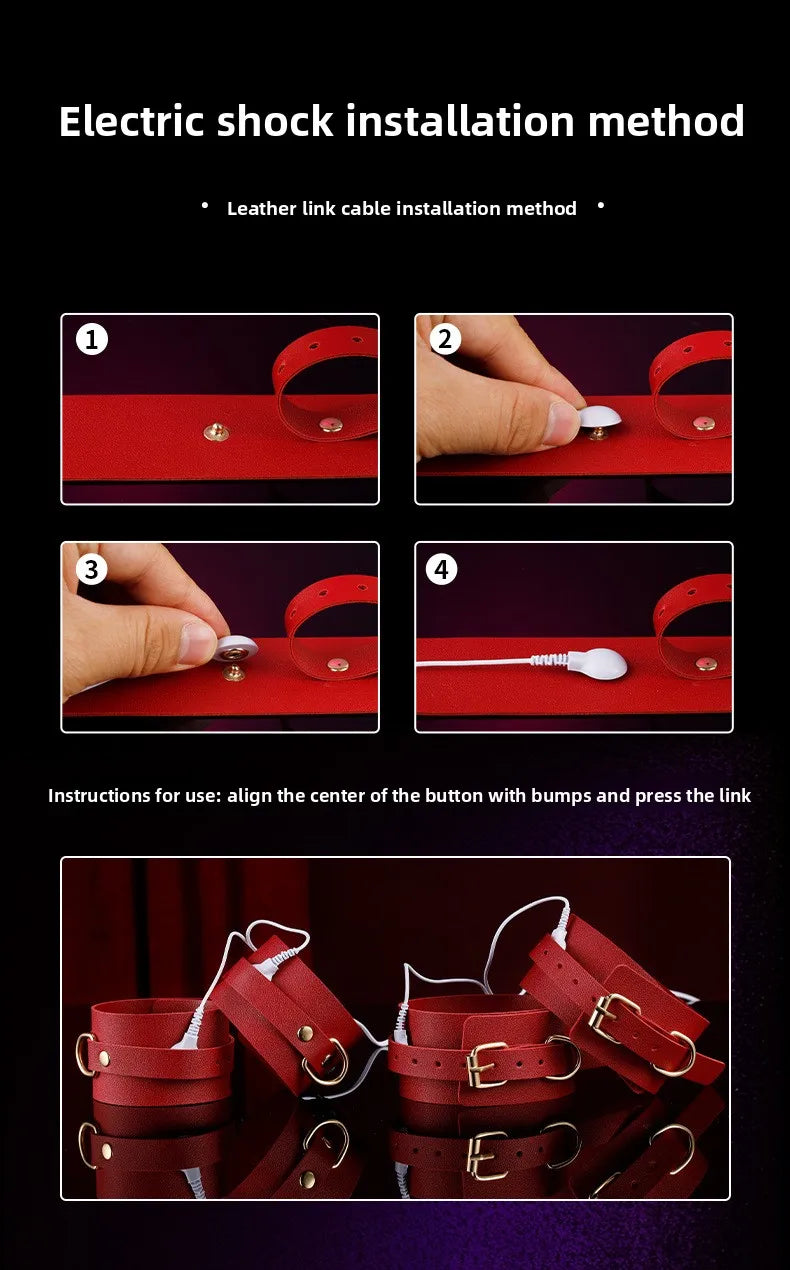 Electric shock installation method

• Leather link cable installation method •

1

2

3

4

Instructions for use: align the center of the button with bumps and press the link