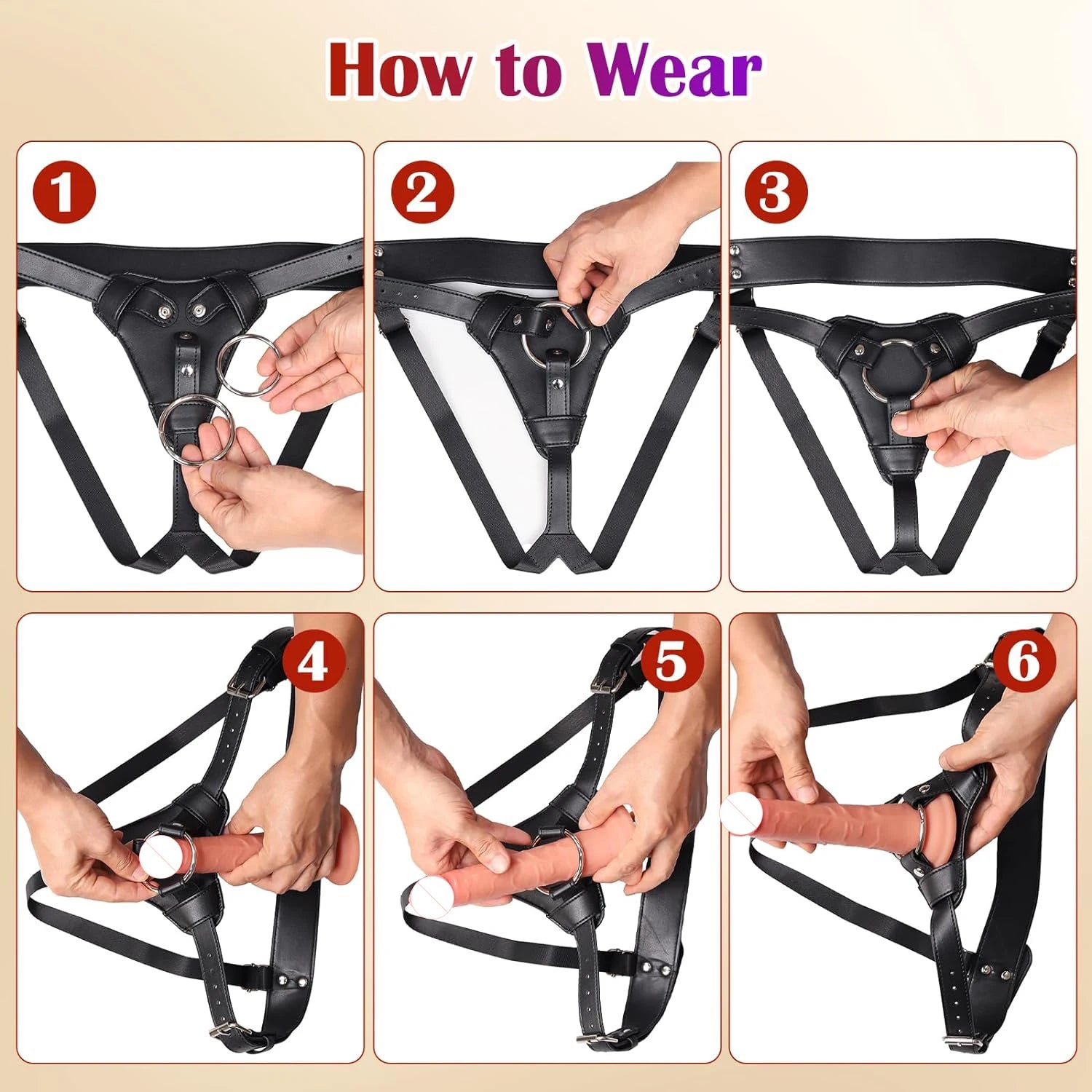 How to Wear

1

2

3

4

5

6